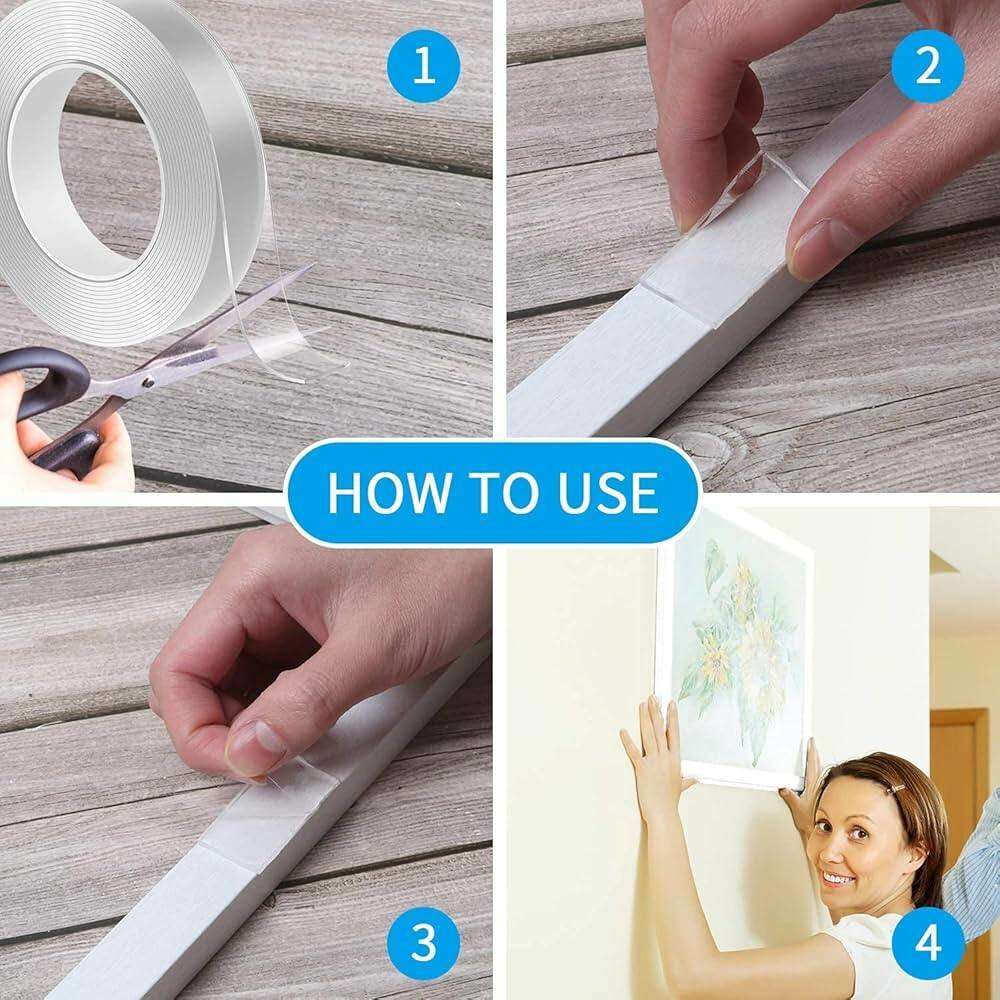 1
2
HOW TO USE
3
4