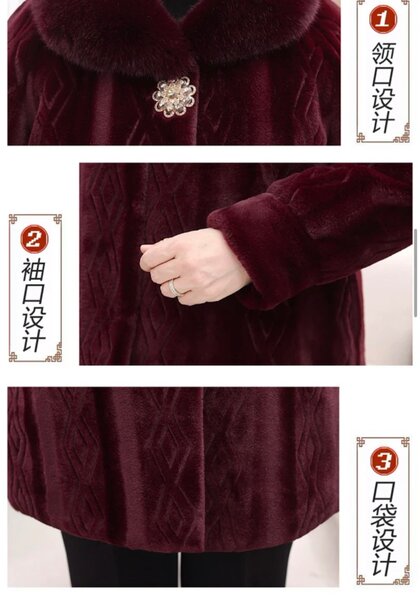 1
领口设计

2
袖口设计

3
口袋设计