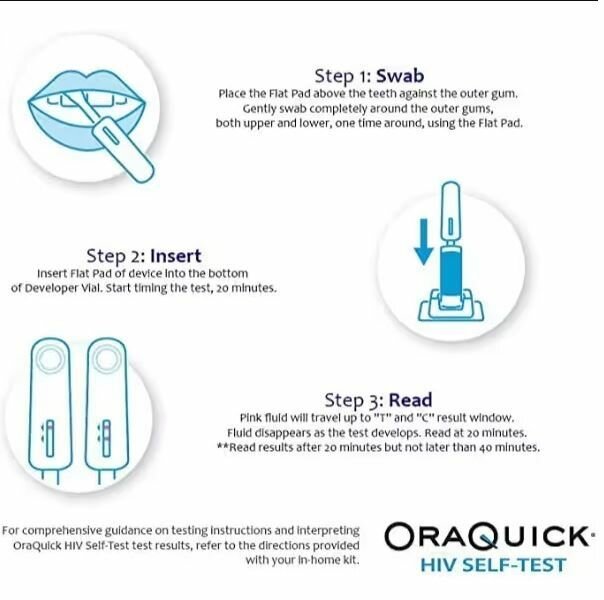 Step 1: Swab
Place the Flat Pad above the teeth against the outer gum. Gently swab completely around the outer gums, both upper and lower, one time around, using the Flat Pad.

Step 2: Insert
Insert Flat Pad of device into the bottom of Developer Vial. Start timing the test, 20 minutes.

Step 3: Read
Pink fluid will travel up to "T" and "C" result window. Fluid disappears as the test develops. Read at 20 minutes. **Read results after 20 minutes but not later than 40 minutes.

For comprehensive guidance on testing instructions and interpreting OraQuick HIV Self-Test test results, refer to the directions provided with your in-home kit.

ORAQUICK
HIV SELF-TEST