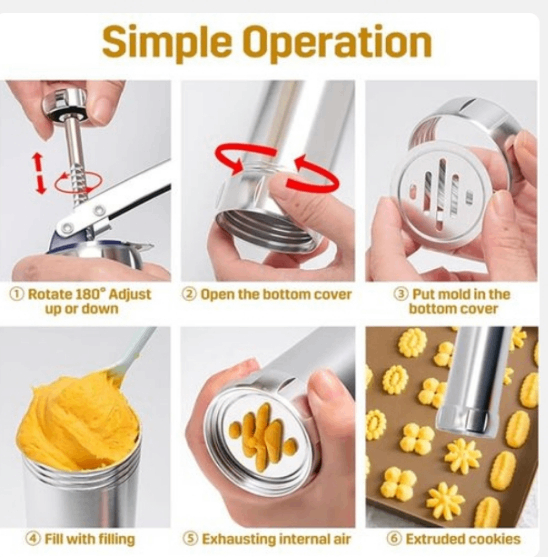 Simple Operation

① Rotate 180° Adjust up or down

② Open the bottom cover

③ Put mold in the bottom cover

④ Fill with filling

⑤ Exhausting internal air

⑥ Extruded cookies