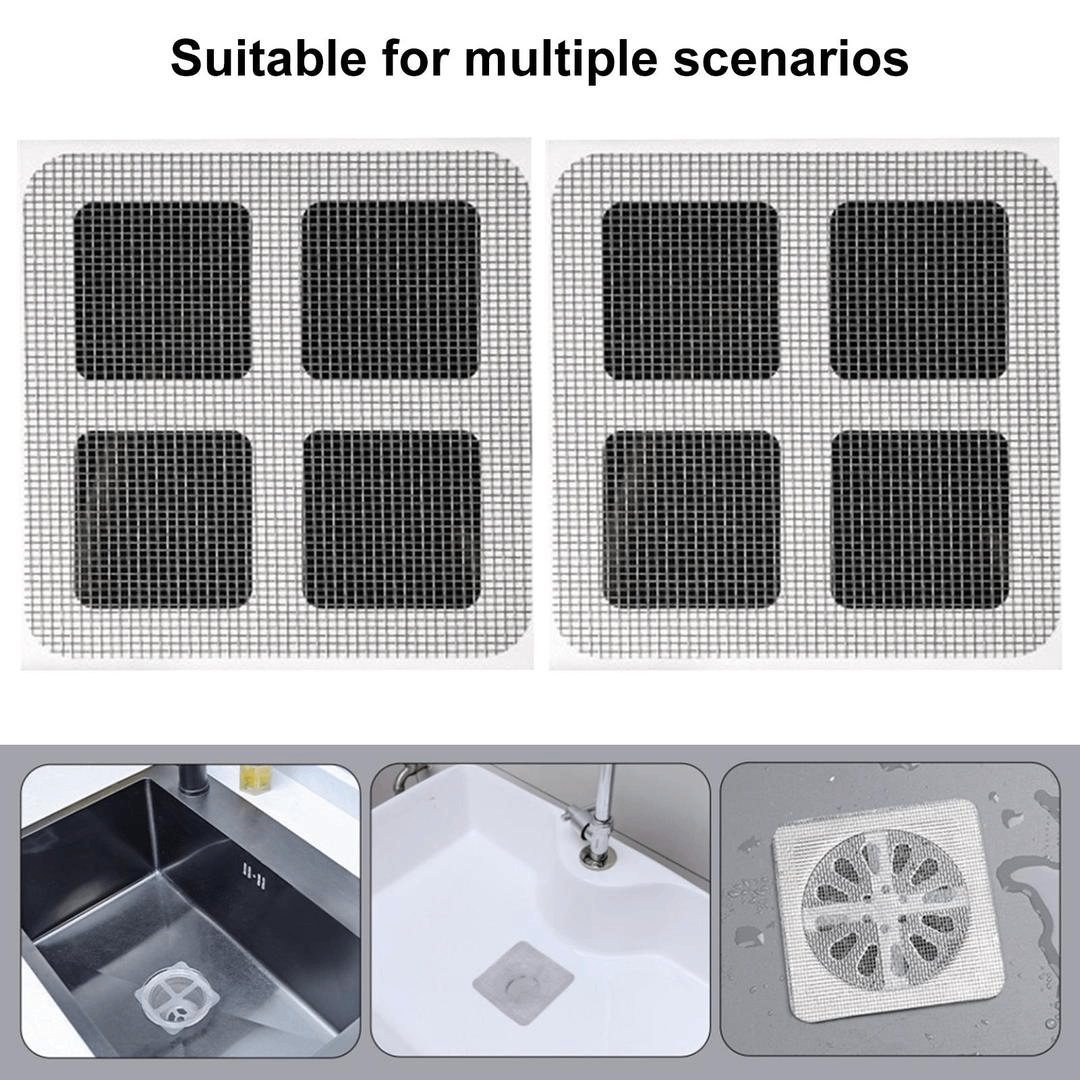 Suitable for multiple scenarios