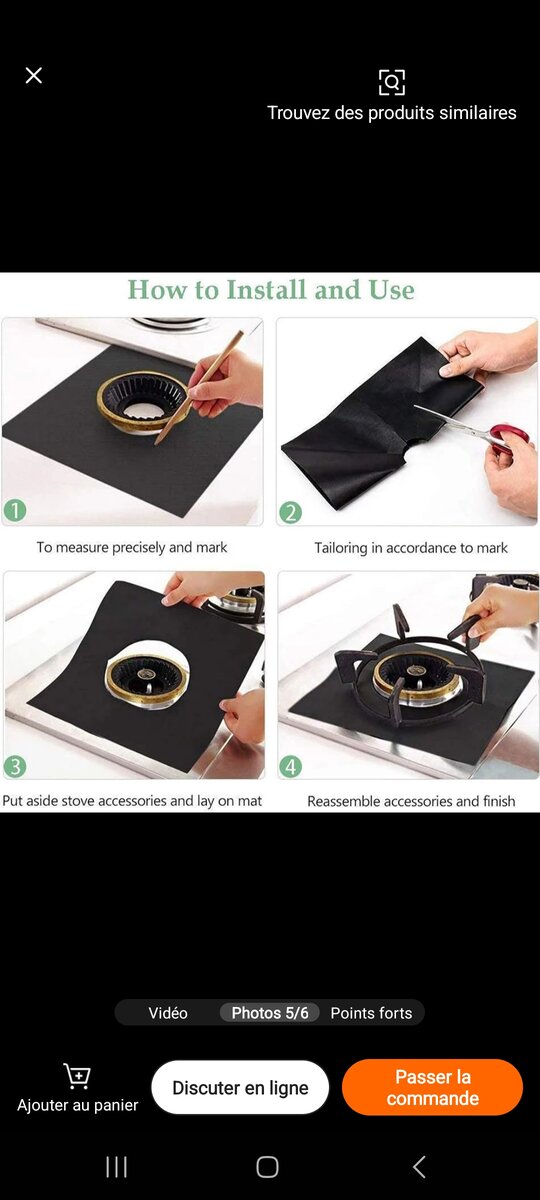 Trouvez des produits similaires

How to Install and Use

1
To measure precisely and mark

2
Tailoring in accordance to mark

3
Put aside stove accessories and lay on mat

4
Reassemble accessories and finish

Vidéo Photos 5/6 Points forts

Ajouter au panier
Discuter en ligne
Passer la commande