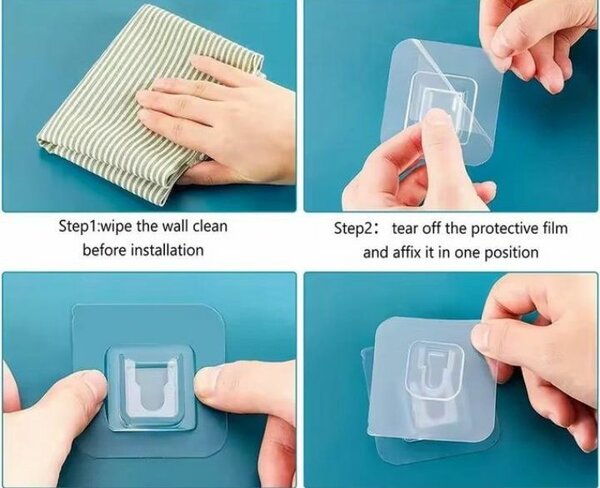 Step1:wipe the wall clean before installation

Step2： tear off the protective film and affix it in one position