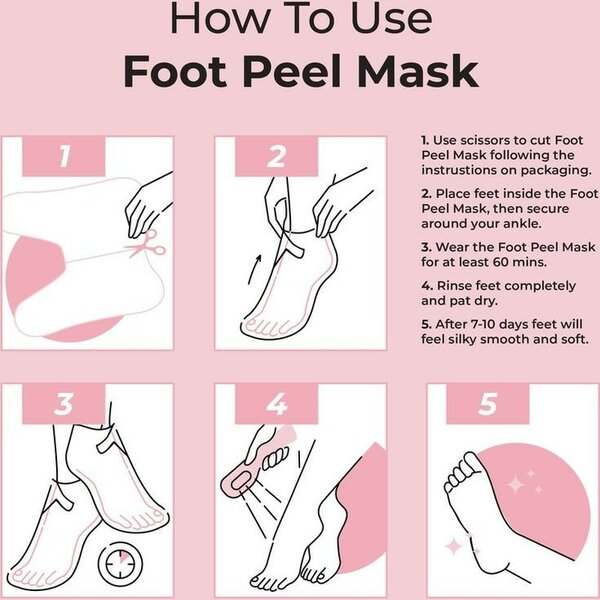 How To Use
Foot Peel Mask

1

2

1. Use scissors to cut Foot Peel Mask following the instrustions on packaging.

2. Place feet inside the Foot Peel Mask, then secure around your ankle.

3. Wear the Foot Peel Mask for at least 60 mins.

4. Rinse feet completely and pat dry.

5. After 7-10 days feet will feel silky smooth and soft.

3

4

5