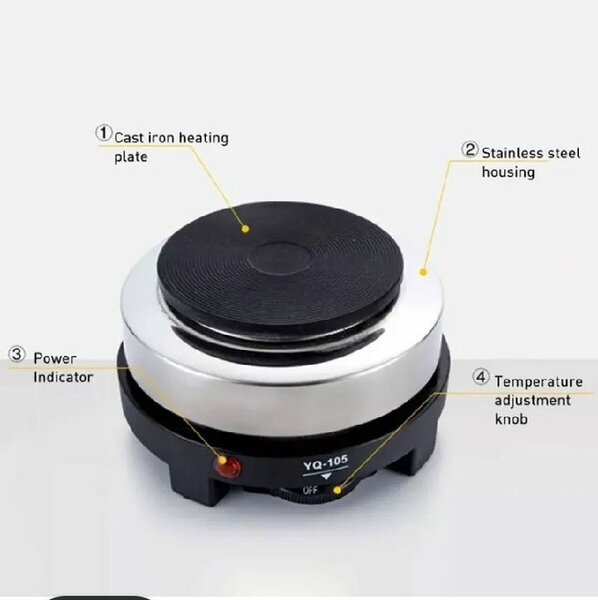 ① Cast iron heating plate

② Stainless steel housing

③ Power Indicator

④ Temperature adjustment knob

YQ-105

OFF