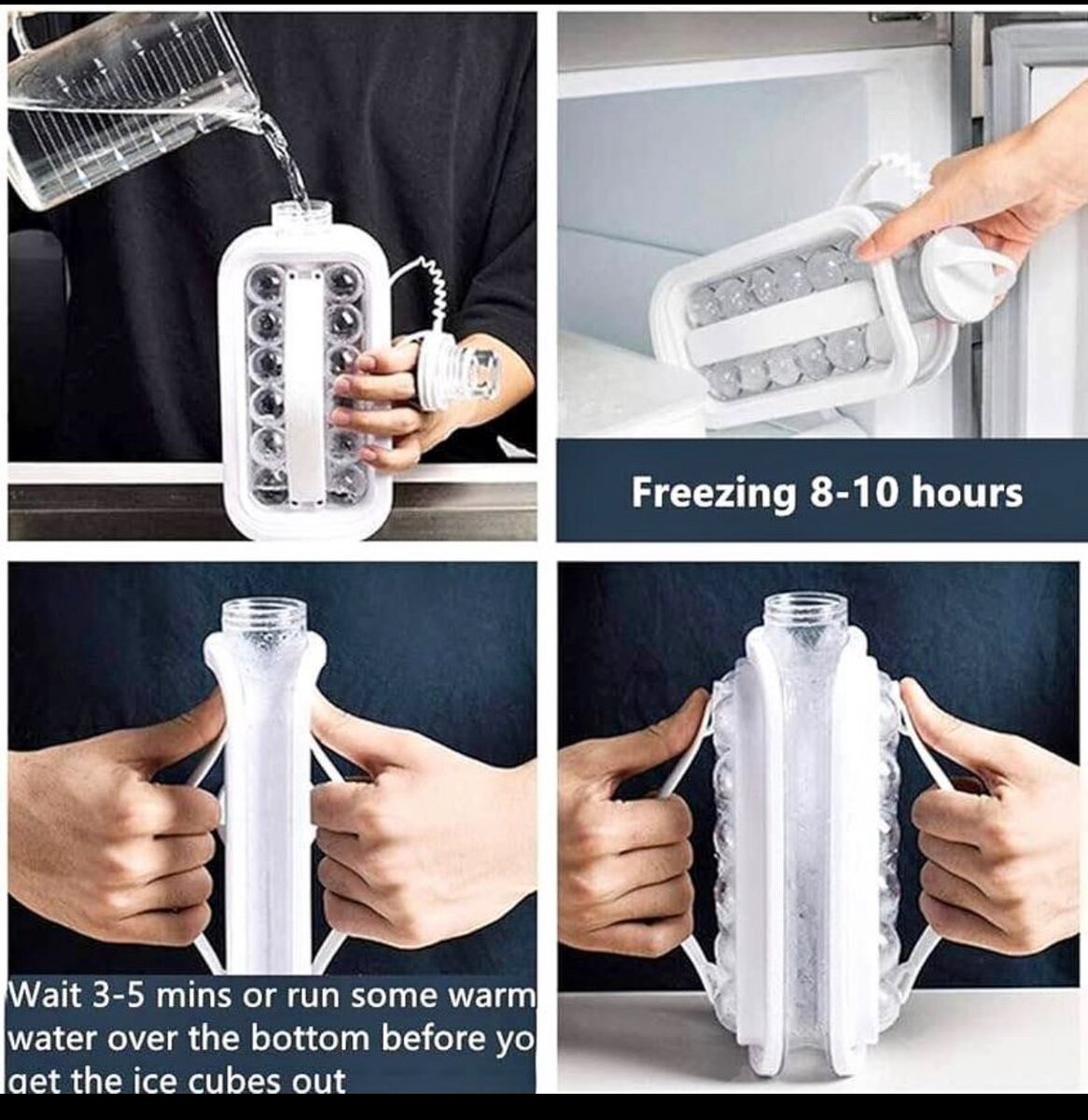 Freezing 8-10 hours

Wait 3-5 mins or run some warm water over the bottom before yo get the ice cubes out