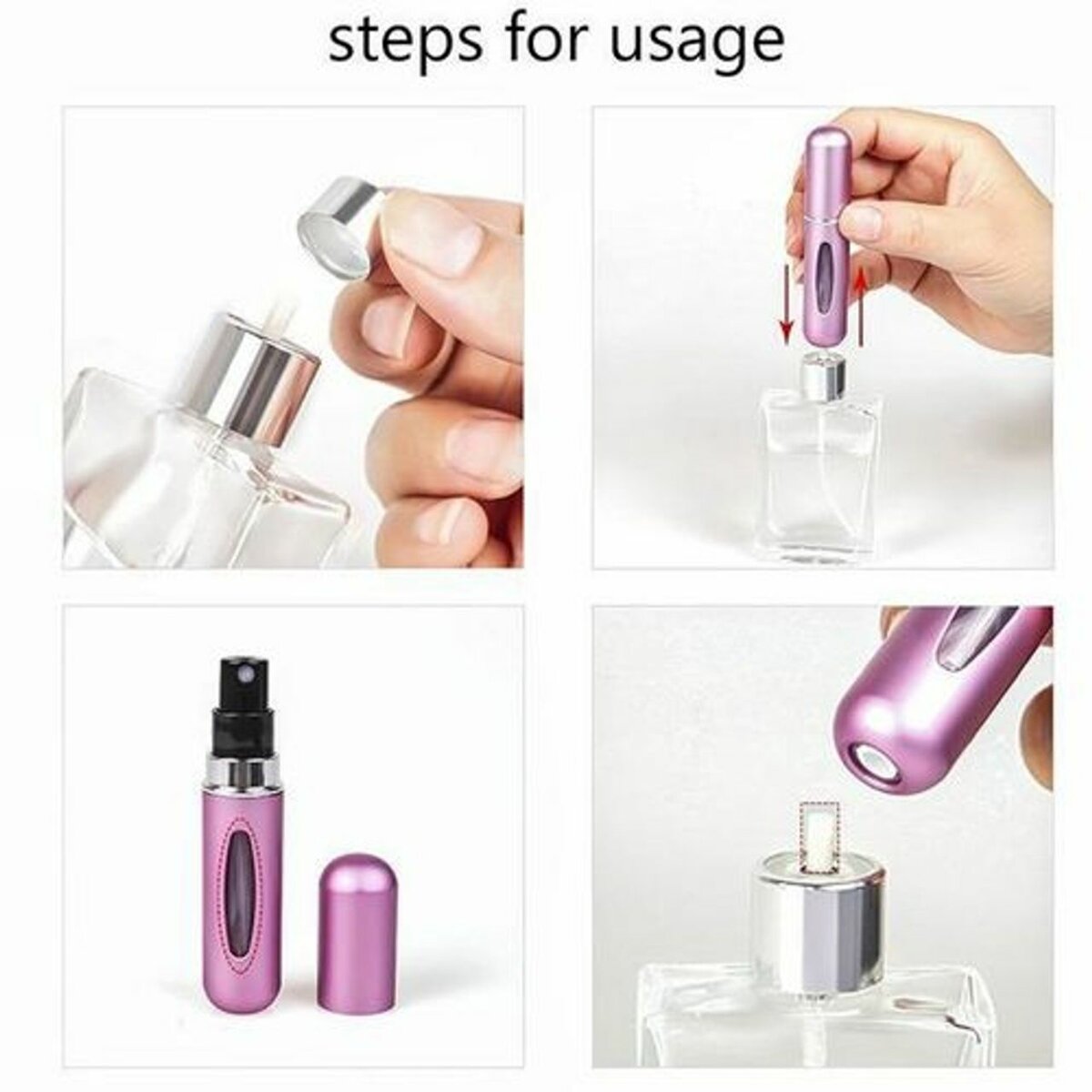 steps for usage