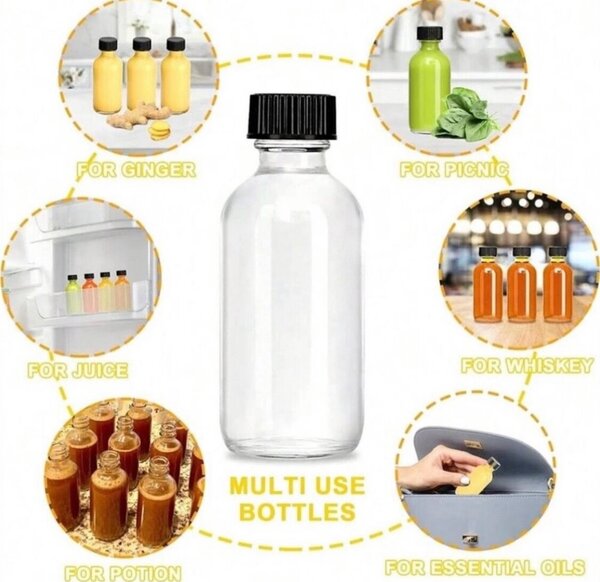 FOR GINGER

FOR PICNIC

FOR JUICE

FOR WHISKEY

MULTI USE BOTTLES

FOR POTION

FOR ESSENTIAL OILS