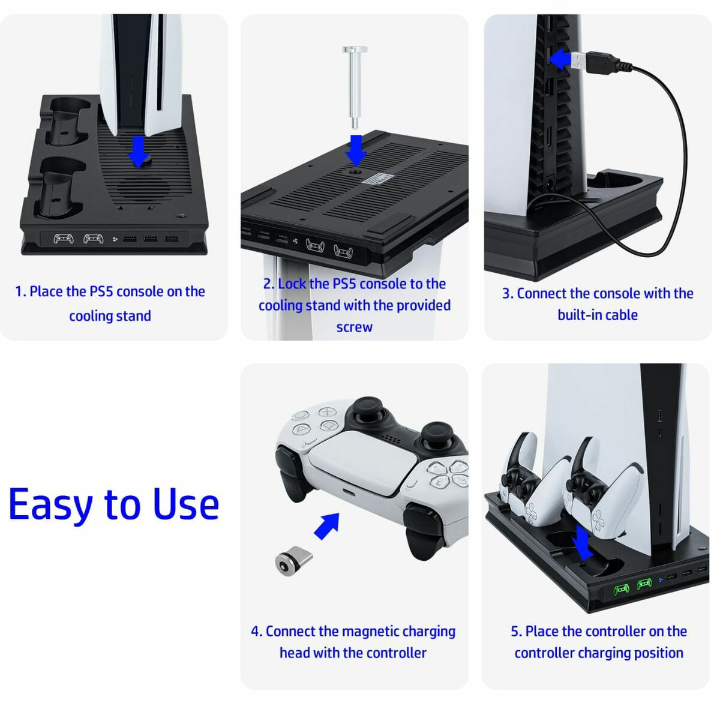 1. Place the PS5 console on the cooling stand

2. Lock the PS5 console to the cooling stand with the provided screw

3. Connect the console with the built-in cable

Easy to Use

4. Connect the magnetic charging head with the controller

5. Place the controller on the controller charging position