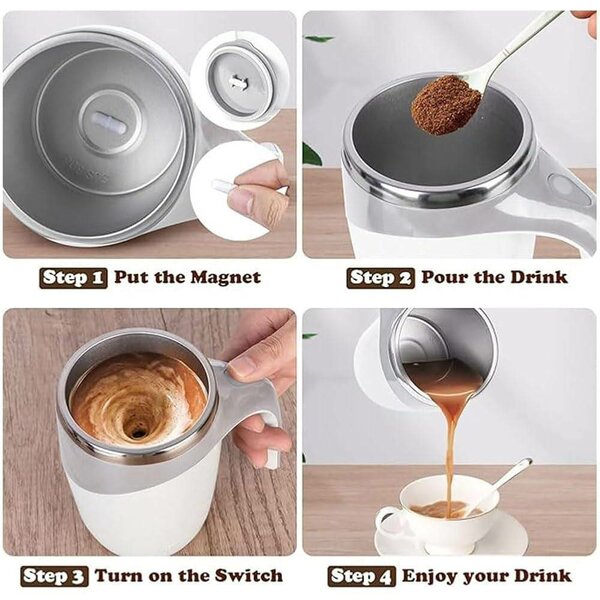 Step 1 Put the Magnet

Step 2 Pour the Drink

Step 3 Turn on the Switch

Step 4 Enjoy your Drink