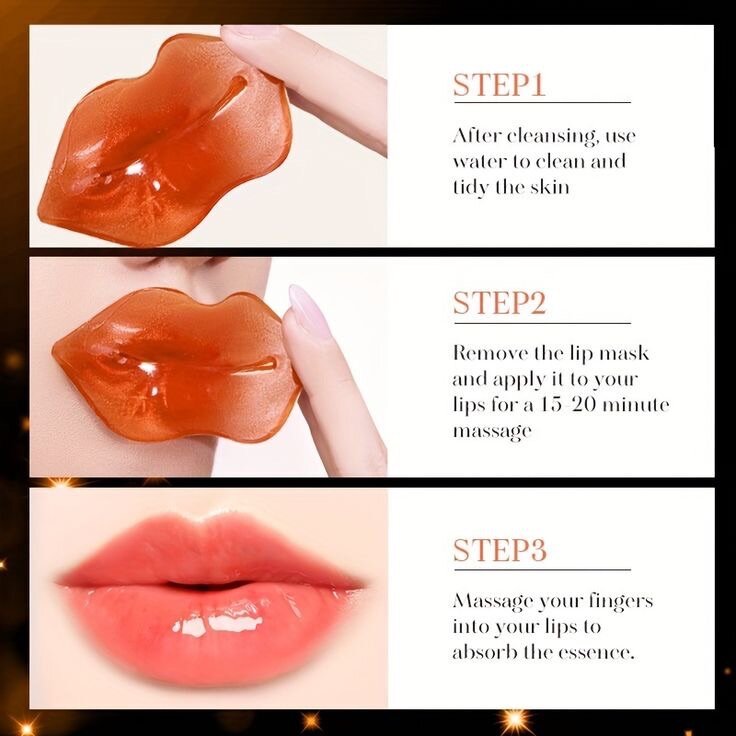 STEP1

After cleansing, use water to clean and tidy the skin

STEP2

Remove the lip mask and apply it to your lips for a 15-20 minute massage

STEP3

Massage your fingers into your lips to absorb the essence.