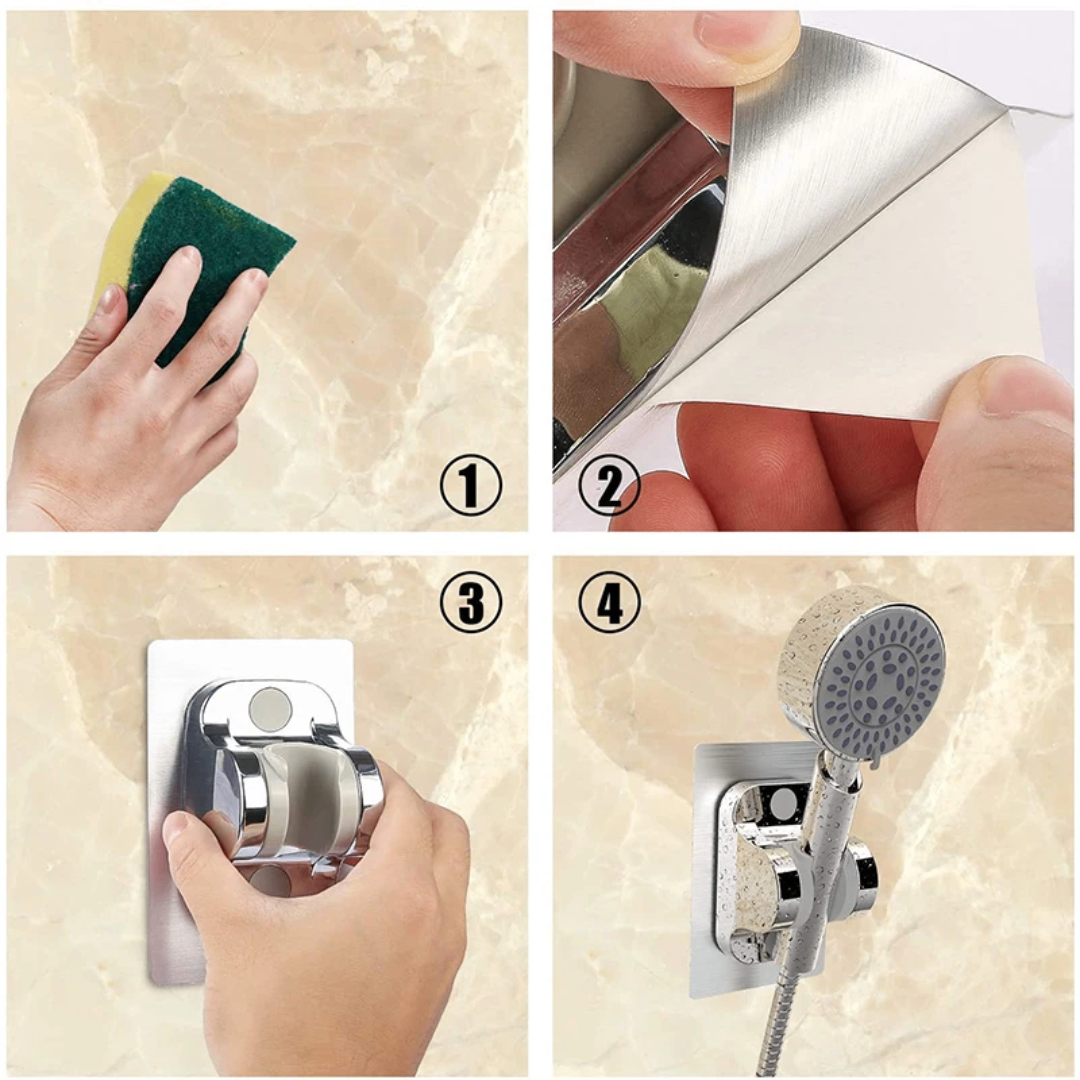 ①
②
③
④