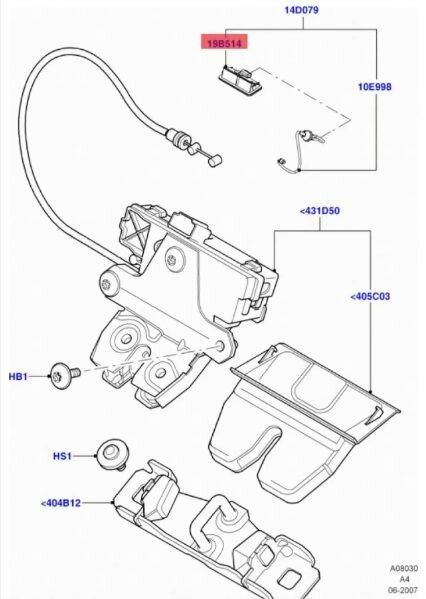 14D079

19B514

10E998

<431D50

<405C03

HB1

HS1

<404B12

A08030
A4
06-2007