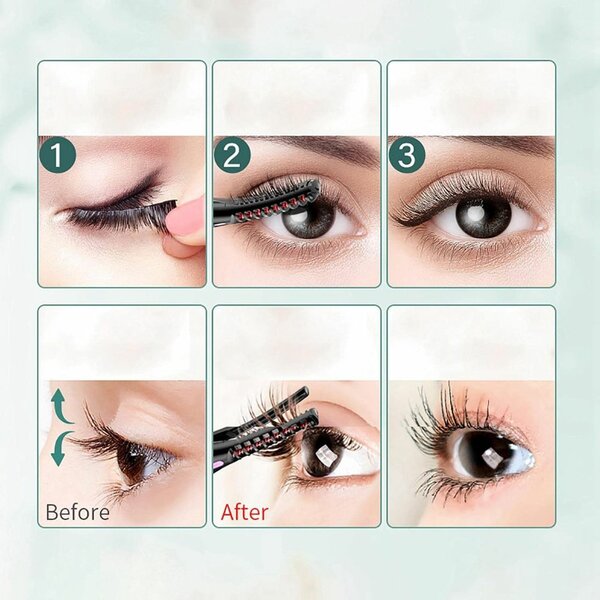 1

2

3

Before

After