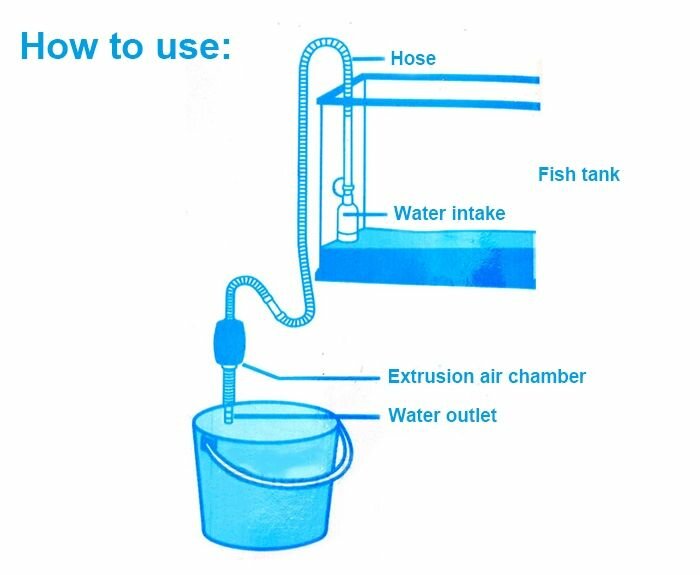 How to use:

Hose

Fish tank

Water intake

Extrusion air chamber

Water outlet