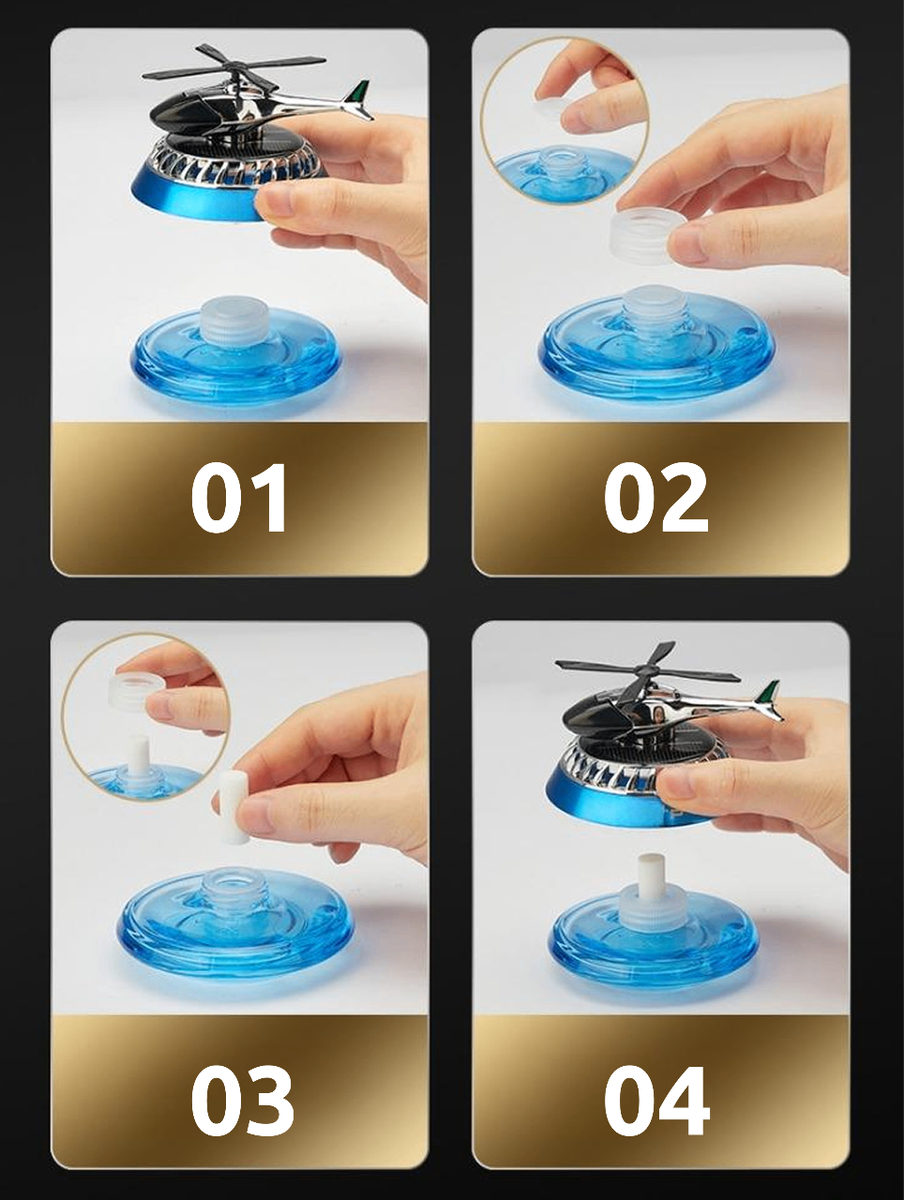 01

02

03

04