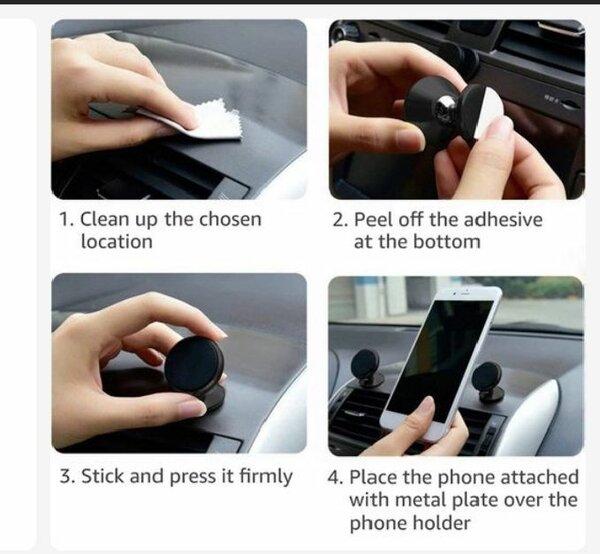 1. Clean up the chosen location

2. Peel off the adhesive at the bottom

3. Stick and press it firmly

4. Place the phone attached with metal plate over the phone holder