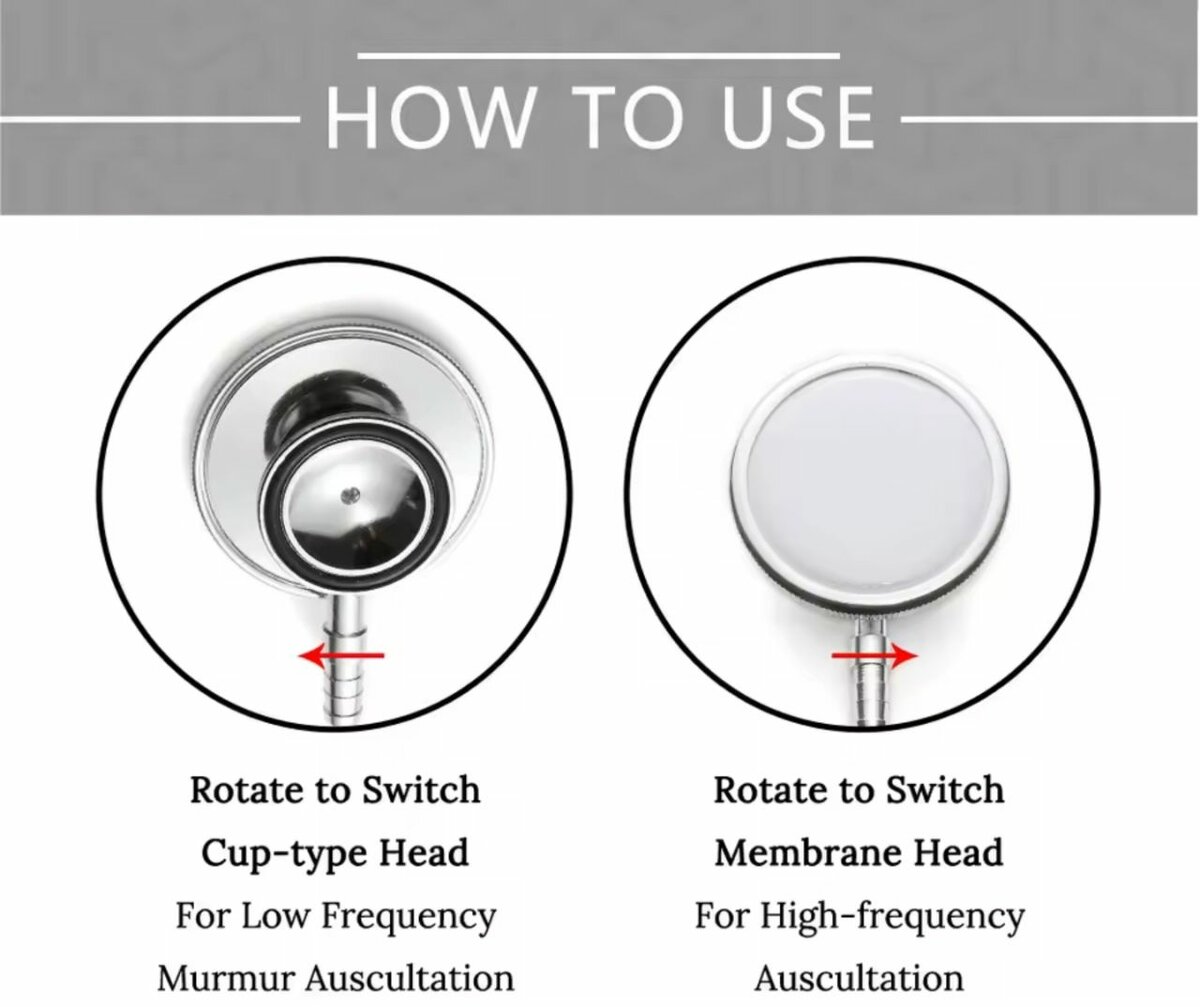 HOW TO USE

Rotate to Switch
Cup-type Head
For Low Frequency
Murmur Auscultation

Rotate to Switch
Membrane Head
For High-frequency
Auscultation