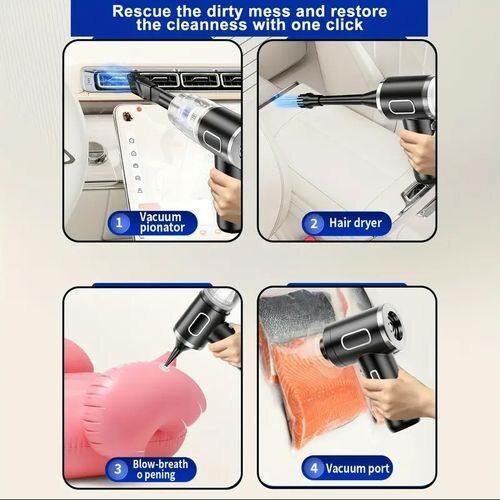 Rescue the dirty mess and restore the cleanness with one click

1 Vacuum pionator

2 Hair dryer

3 Blow-breath o pening

4 Vacuum port