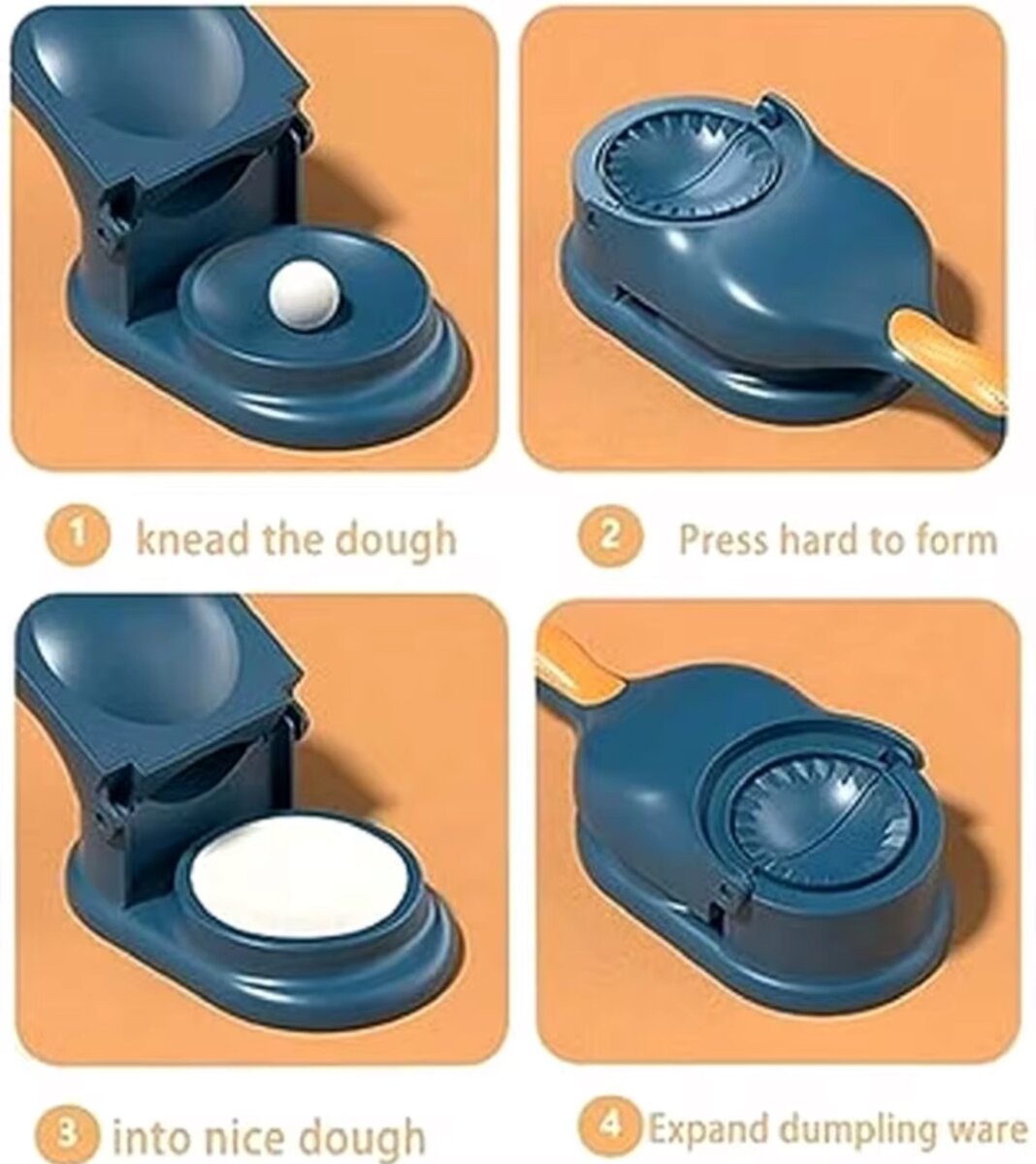 1 knead the dough

2 Press hard to form

3 into nice dough

4 Expand dumpling ware