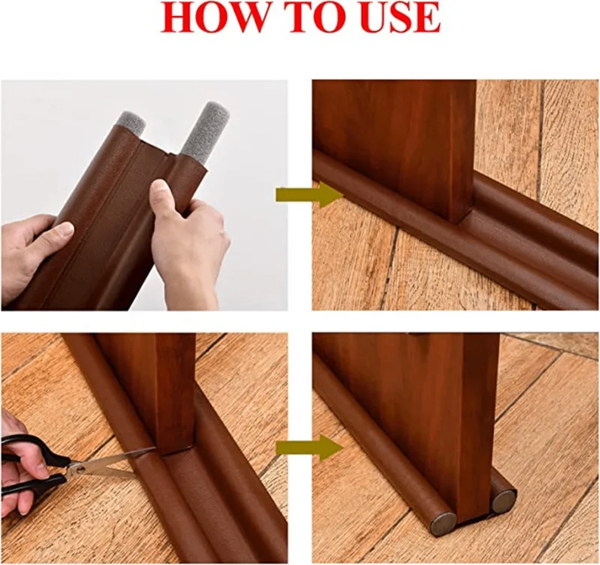 HOW TO USE