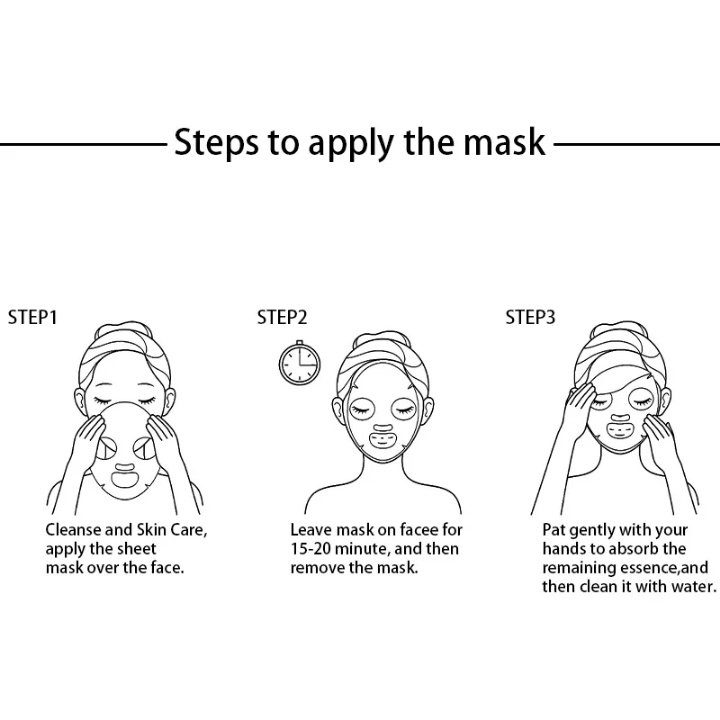 Steps to apply the mask

STEP1

Cleanse and Skin Care, apply the sheet mask over the face.

STEP2

Leave mask on facee for 15-20 minute, and then remove the mask.

STEP3

Pat gently with your hands to absorb the remaining essence,and then clean it with water.