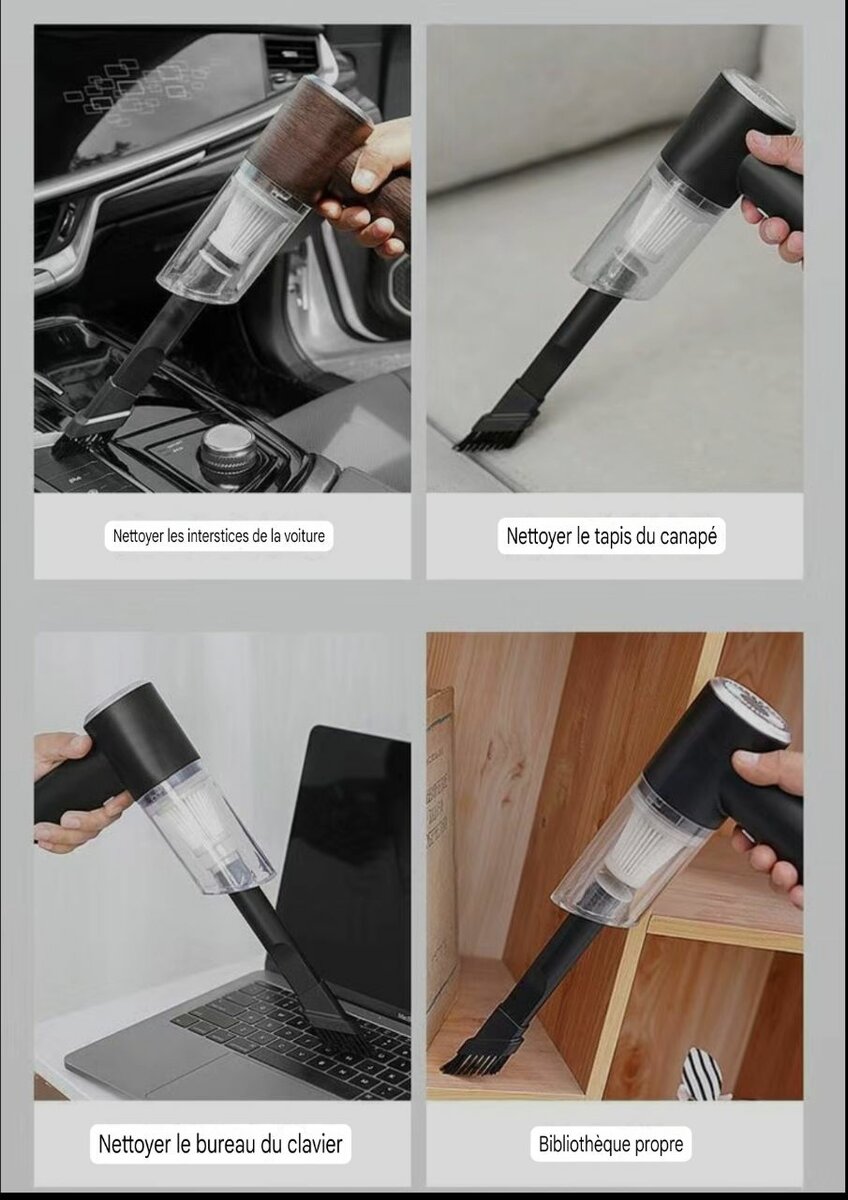 Nettoyer les interstices de la voiture

Nettoyer le tapis du canapé

Nettoyer le bureau du clavier

Bibliothèque propre