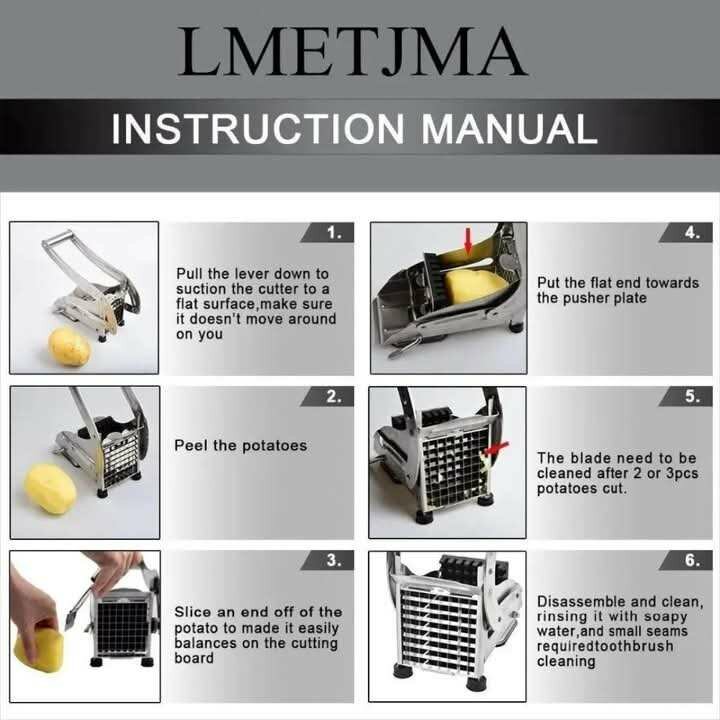 LMETJMA

INSTRUCTION MANUAL

1.

Pull the lever down to suction the cutter to a flat surface,make sure it doesn't move around on you

2.

Peel the potatoes

3.

Slice an end off of the potato to made it easily balances on the cutting board

4.

Put the flat end towards the pusher plate

5.

The blade need to be cleaned after 2 or 3pcs potatoes cut.

6.

Disassemble and clean, rinsing it with soapy water,and small seams requiredtoothbrush cleaning