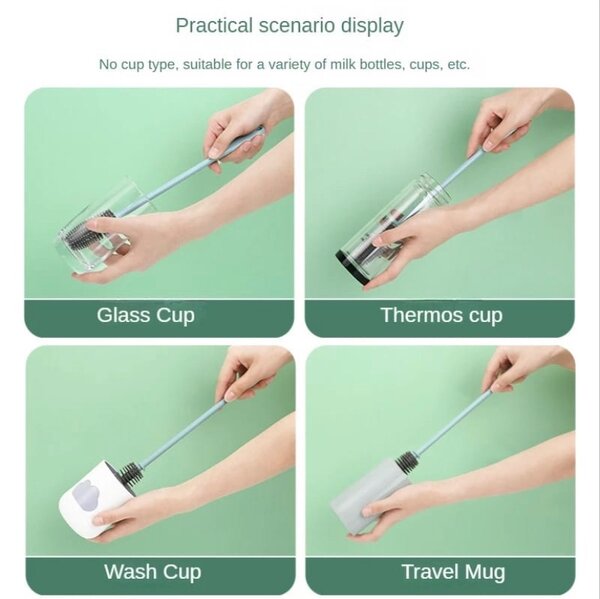 Practical scenario display

No cup type, suitable for a variety of milk bottles, cups, etc.

Glass Cup

Thermos cup

Wash Cup

Travel Mug