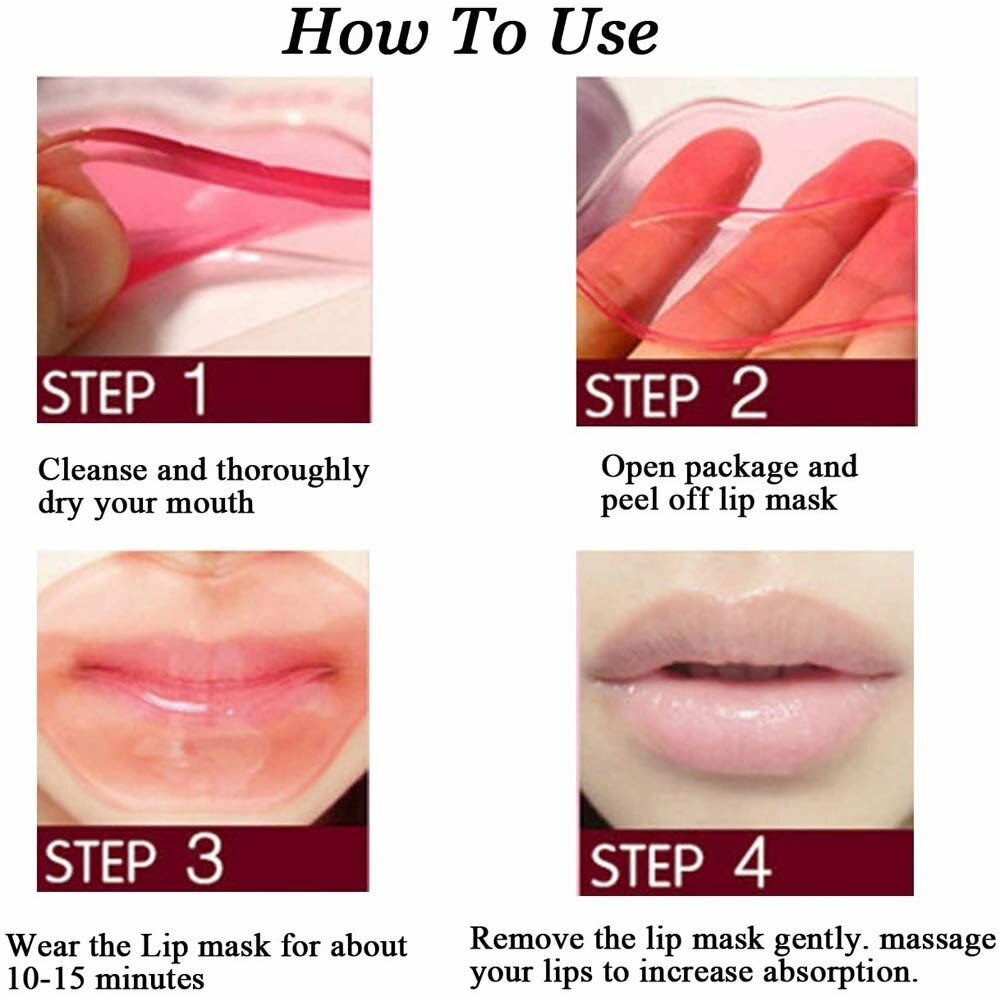 How To Use

STEP 1

Cleanse and thoroughly dry your mouth

STEP 2

Open package and peel off lip mask

STEP 3

Wear the Lip mask for about 10-15 minutes

STEP 4

Remove the lip mask gently. massage your lips to increase absorption.