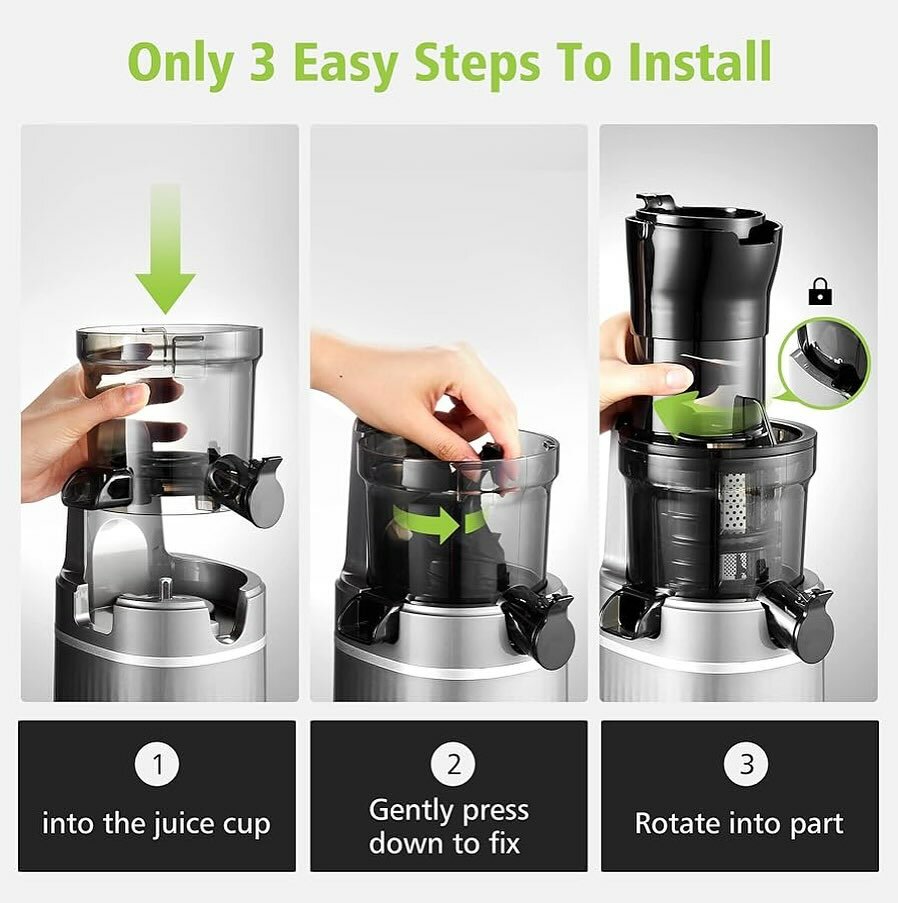 Only 3 Easy Steps To Install

1

into the juice cup

2

Gently press down to fix

3

Rotate into part