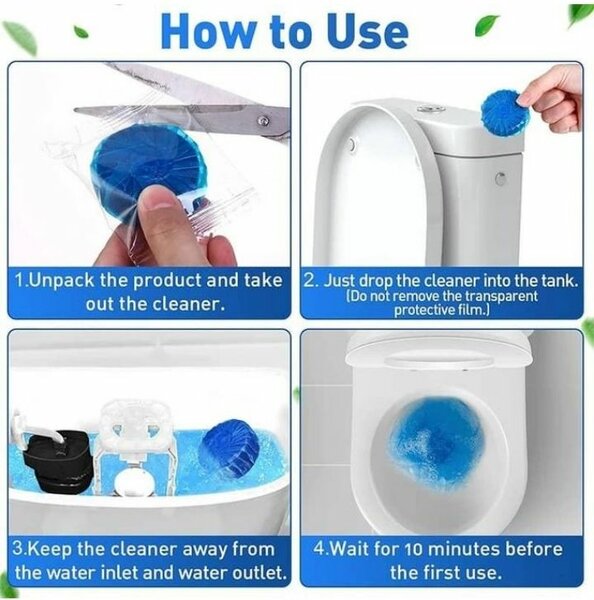 How to Use

1.Unpack the product and take out the cleaner.

2. Just drop the cleaner into the tank.
(Do not remove the transparent protective film.)

3.Keep the cleaner away from the water inlet and water outlet.

4.Wait for 10 minutes before the first use.