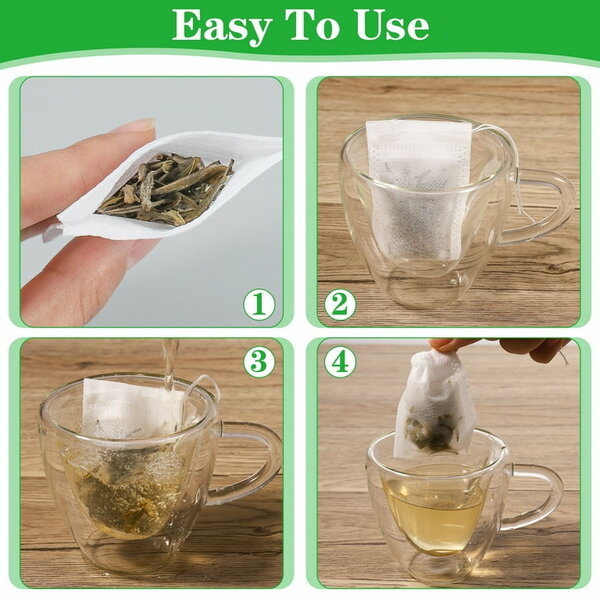 Easy To Use

1

2

3

4