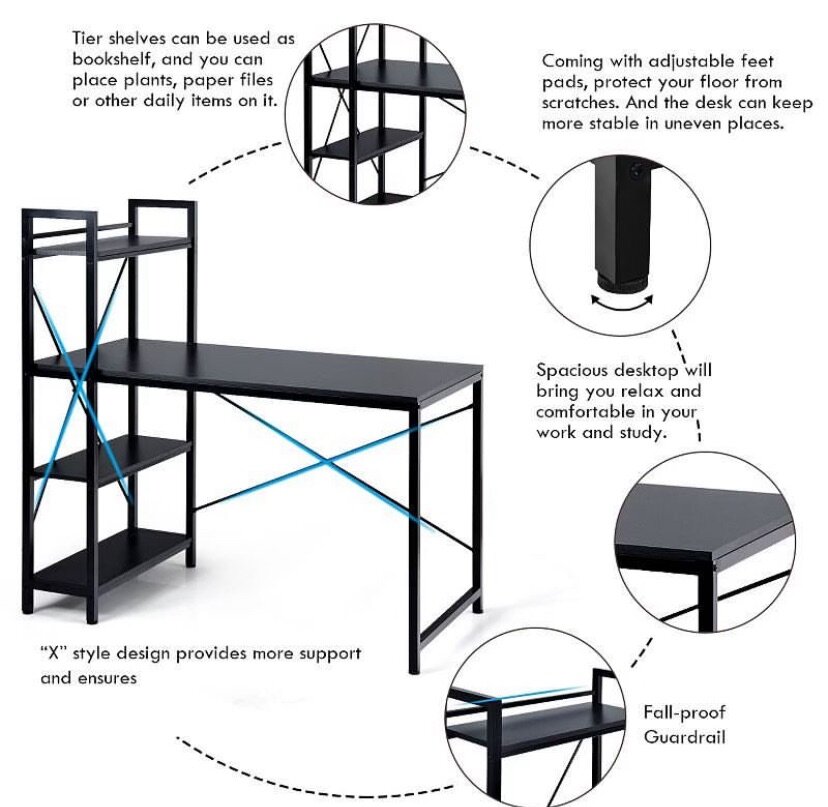 Tier shelves can be used as bookshelf, and you can place plants, paper files or other daily items on it.

Coming with adjustable feet pads, protect your floor from scratches. And the desk can keep more stable in uneven places.

Spacious desktop will bring you relax and comfortable in your work and study.

"X" style design provides more support and ensures

Fall-proof Guardrail