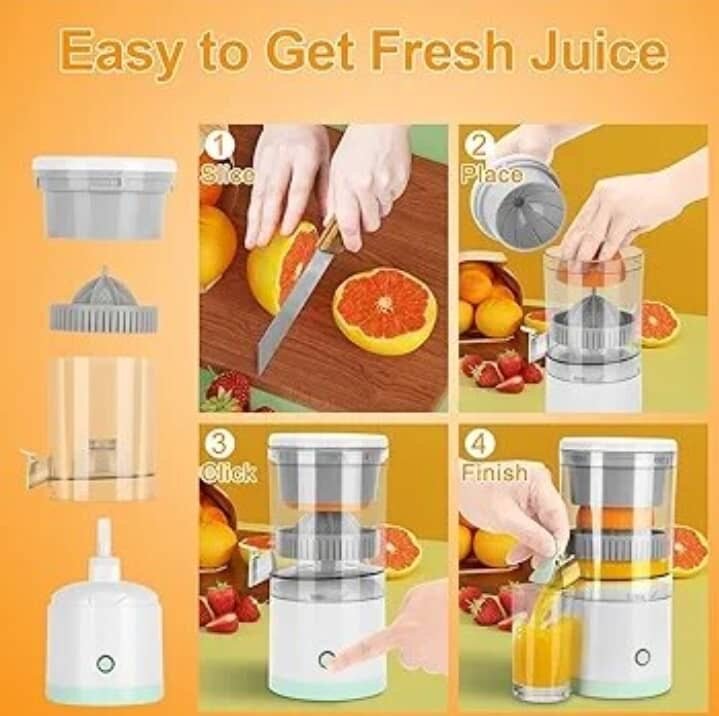 Easy to Get Fresh Juice

1 Slice

2 Place

3 Click

4 Finish