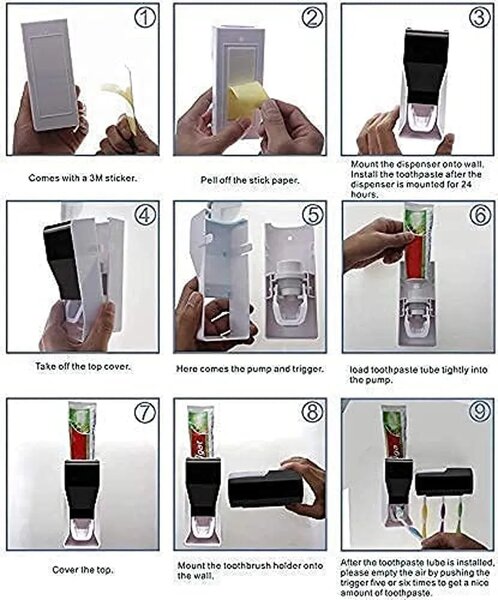 1

Comes with a 3M sticker.

2

Pell off the stick paper.

3

Mount the dispenser onto wall. Install the toothpaste after the dispenser is mounted for 24 hours.

4

Take off the top cover.

5

Here comes the pump and trigger.

6

load toothpaste tube tightly into the pump.

7

Cover the top.

8

Mount the toothbrush holder onto the wall.

9

After the toothpaste tube is installed, please empty the air by pushing the trigger five or six times to get a nice amount of toothpaste.