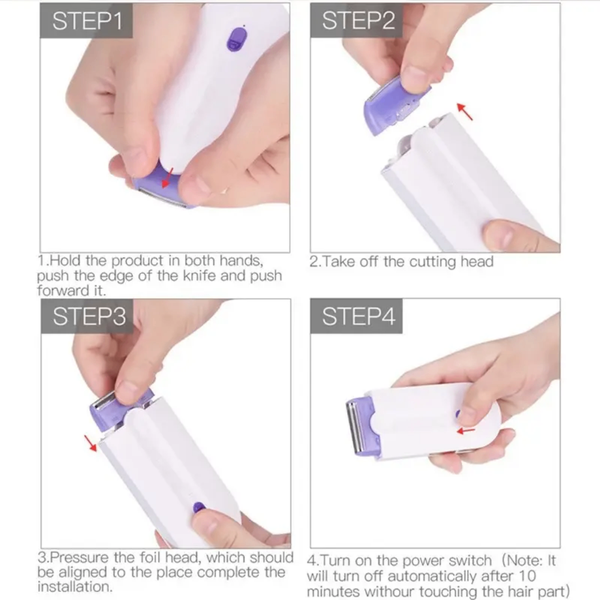 STEP1

1.Hold the product in both hands, push the edge of the knife and push forward it.

STEP2

2.Take off the cutting head

STEP3

3.Pressure the foil head, which should be aligned to the place complete the installation.

STEP4

4.Turn on the power switch (Note: It will turn off automatically after 10 minutes withour touching the hair part)