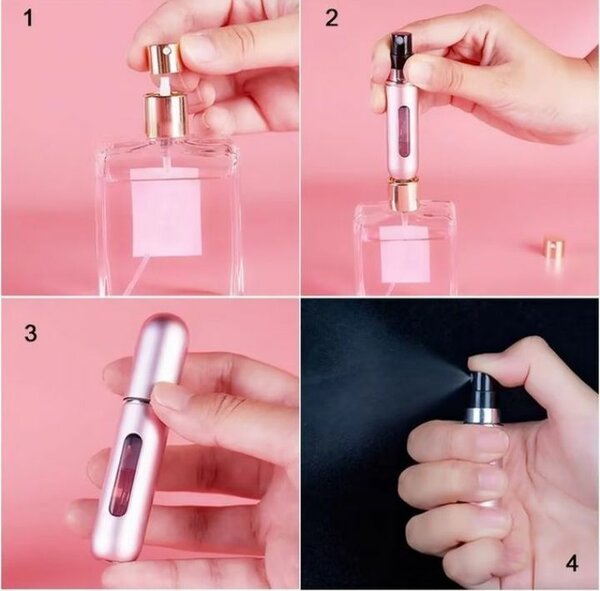 1

2

3

4