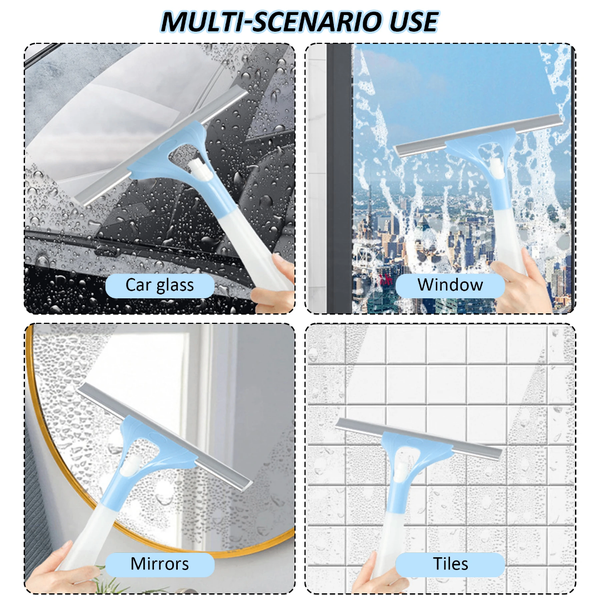 MULTI-SCENARIO USE

Car glass

Window

Mirrors

Tiles