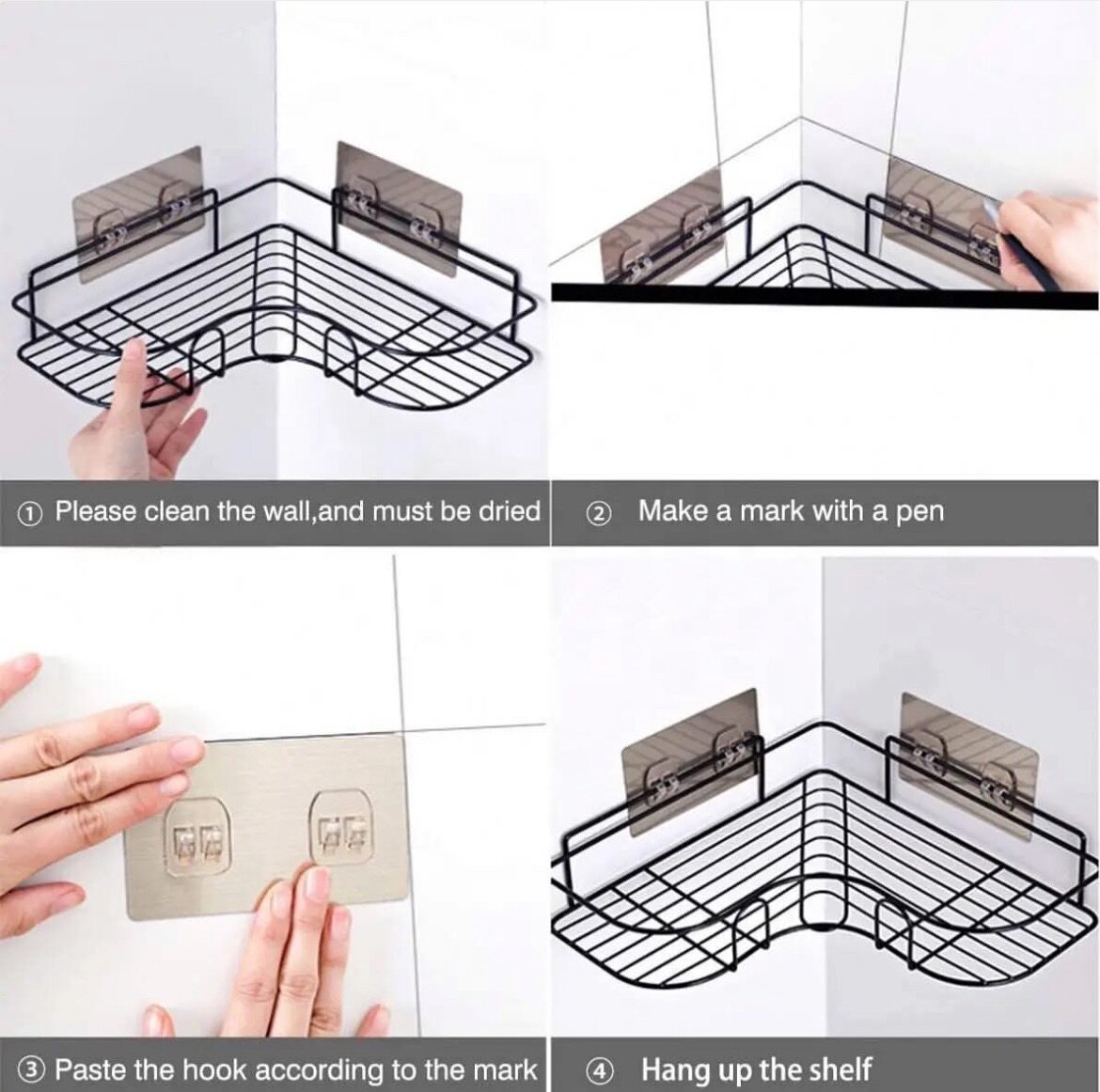 ① Please clean the wall,and must be dried

② Make a mark with a pen

③ Paste the hook according to the mark

④ Hang up the shelf