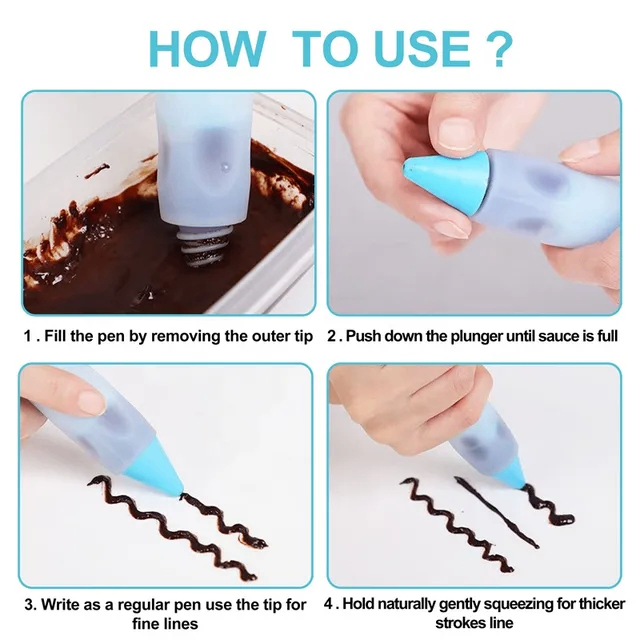 HOW TO USE ?

1 . Fill the pen by removing the outer tip

2 . Push down the plunger until sauce is full

3. Write as a regular pen use the tip for fine lines

4 . Hold naturally gently squeezing for thicker strokes line