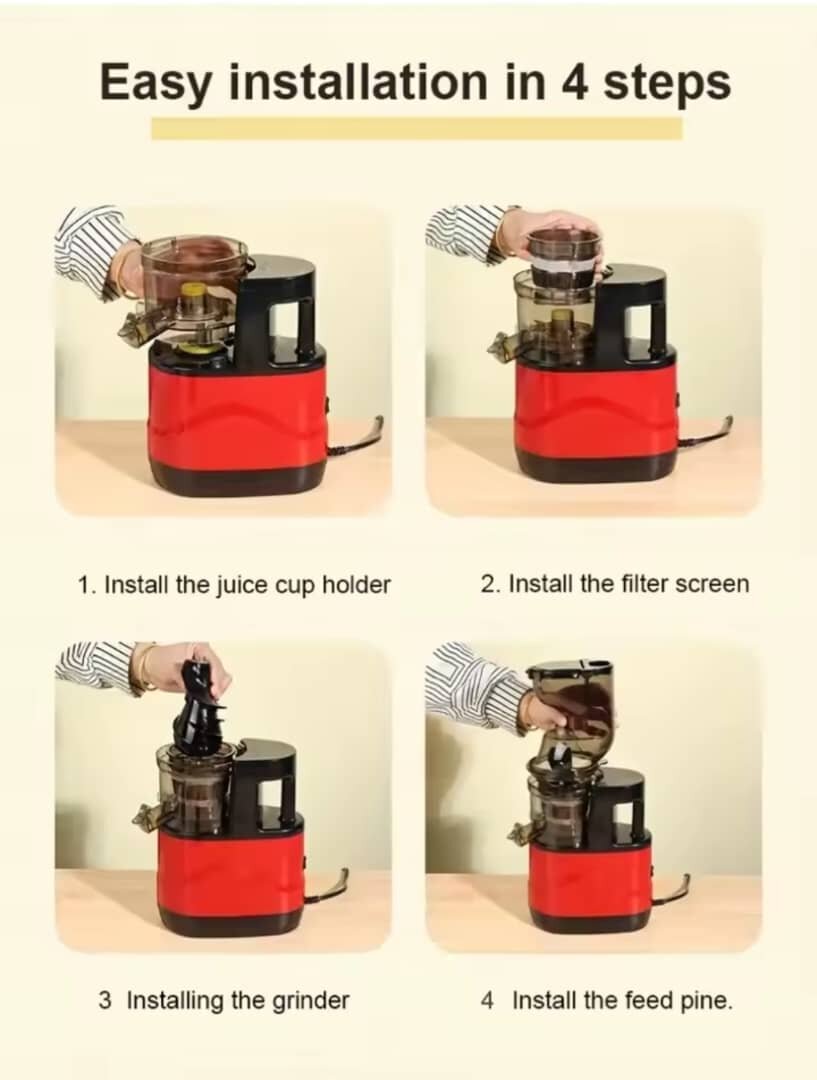 Easy installation in 4 steps

1. Install the juice cup holder

2. Install the filter screen

3 Installing the grinder

4 Install the feed pine.