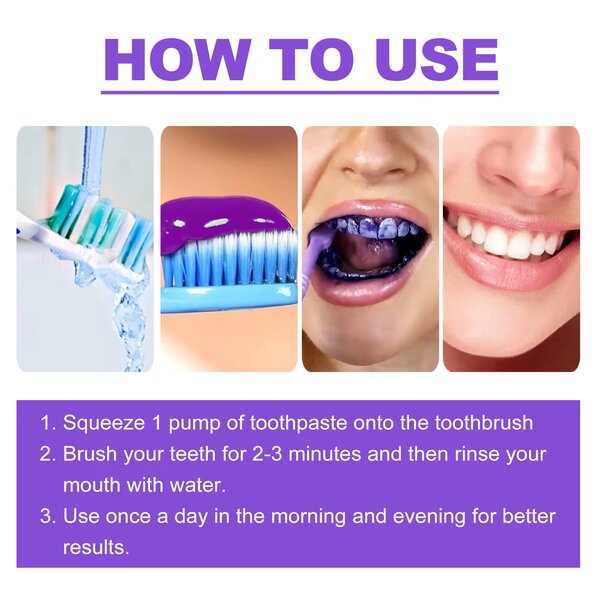 HOW TO USE

1. Squeeze 1 pump of toothpaste onto the toothbrush
2. Brush your teeth for 2-3 minutes and then rinse your mouth with water.
3. Use once a day in the morning and evening for better results.