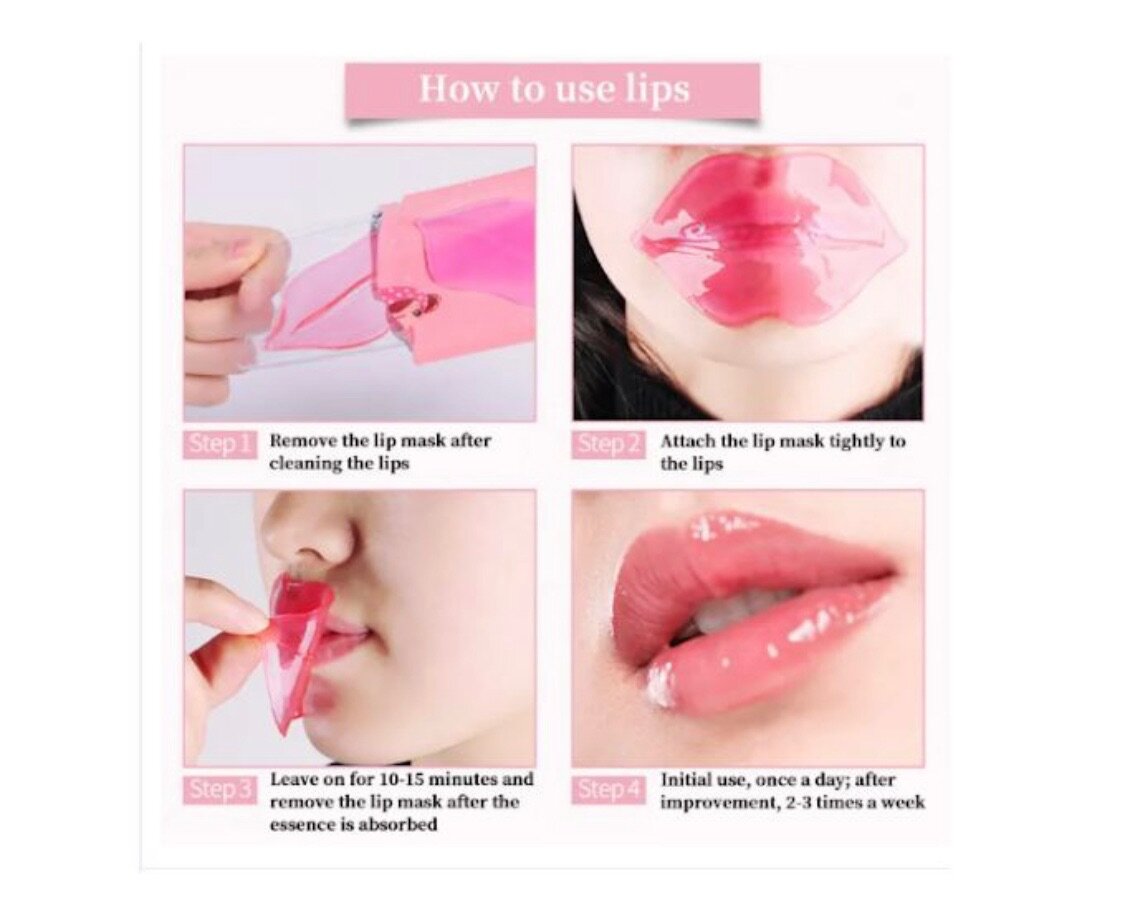 How to use lips

Step 1 Remove the lip mask after cleaning the lips

Step 2 Attach the lip mask tightly to the lips

Step 3 Leave on for 10-15 minutes and remove the lip mask after the essence is absorbed

Step 4 Initial use, once a day; after improvement, 2-3 times a week