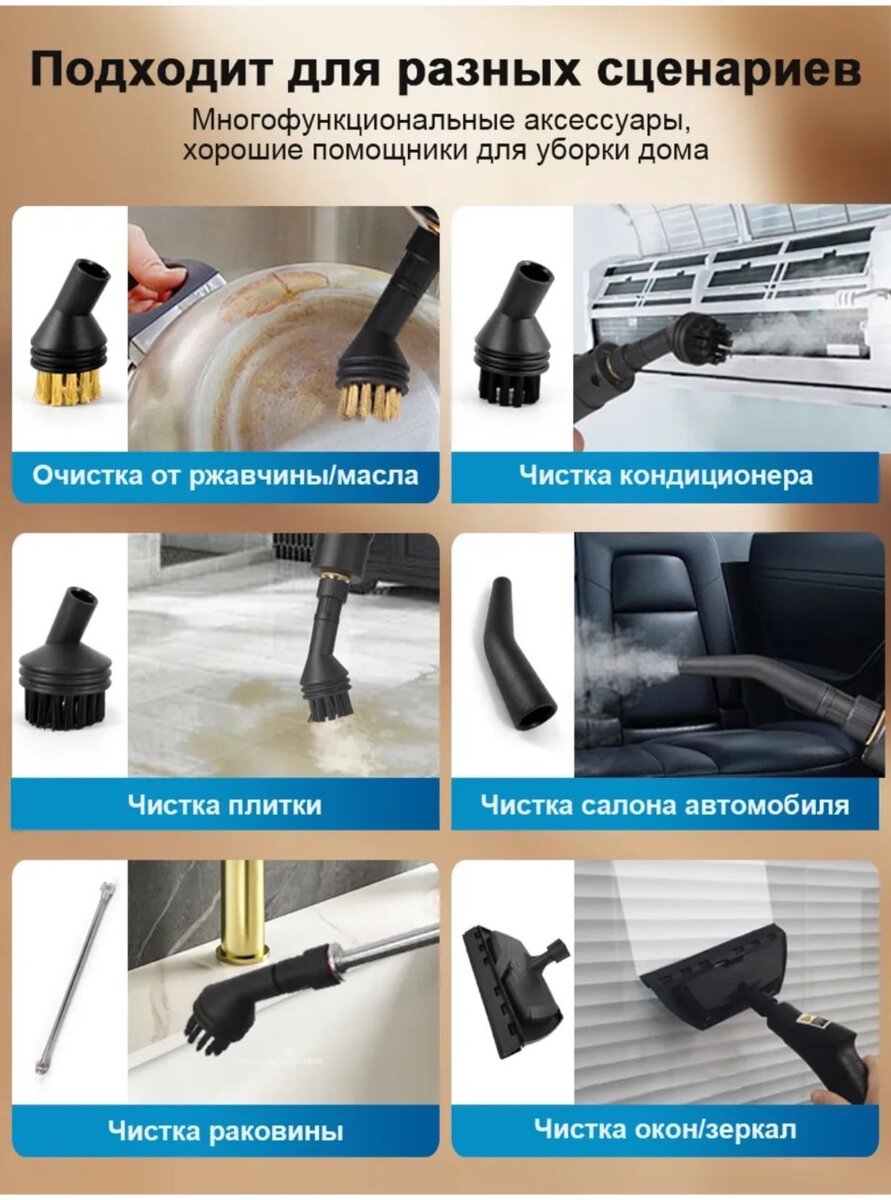 Подходит для разных сценариев

Многофункциональные аксессуары, хорошие помощники для уборки дома

Очистка от ржавчины/масла

Чистка кондиционера

Чистка плитки

Чистка салона автомобиля

Чистка раковины

Чистка окон/зеркал