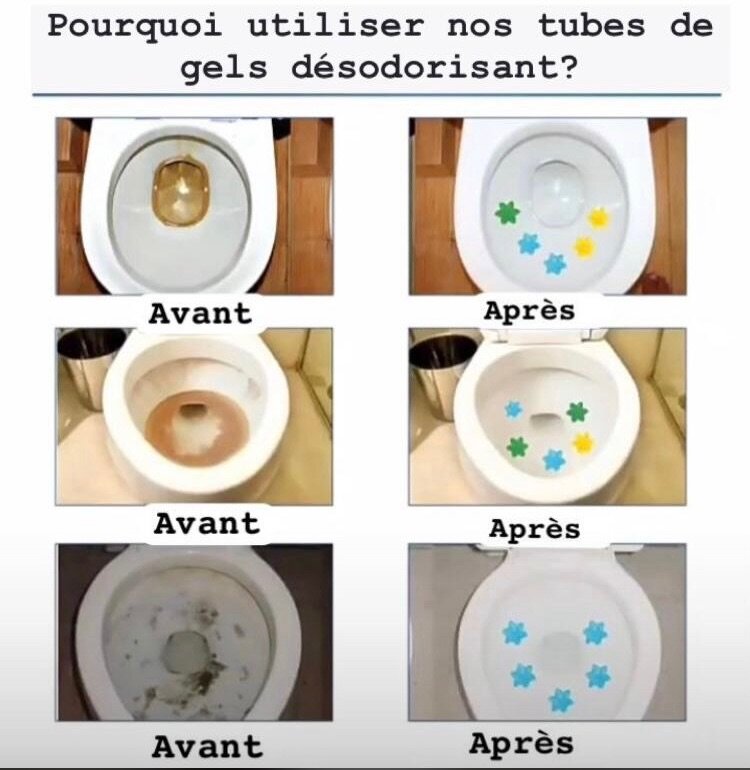 Pourquoi utiliser nos tubes de gels désodorisant?

Avant

Après

Avant

Après

Avant

Après