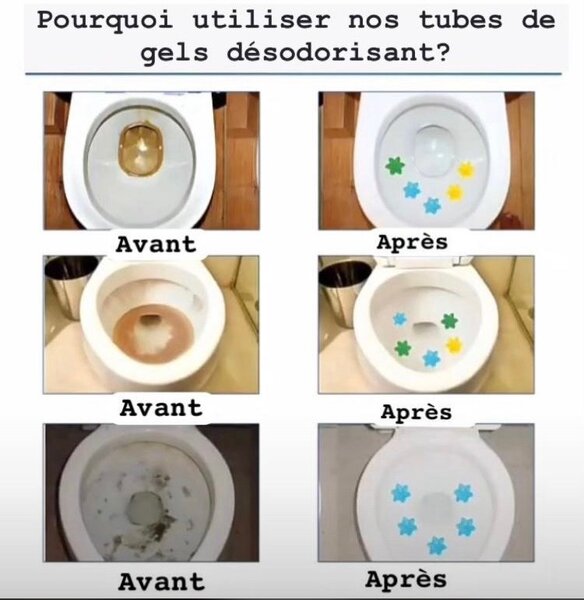 Pourquoi utiliser nos tubes de gels désodorisant?

Avant

Après

Avant

Après

Avant

Après