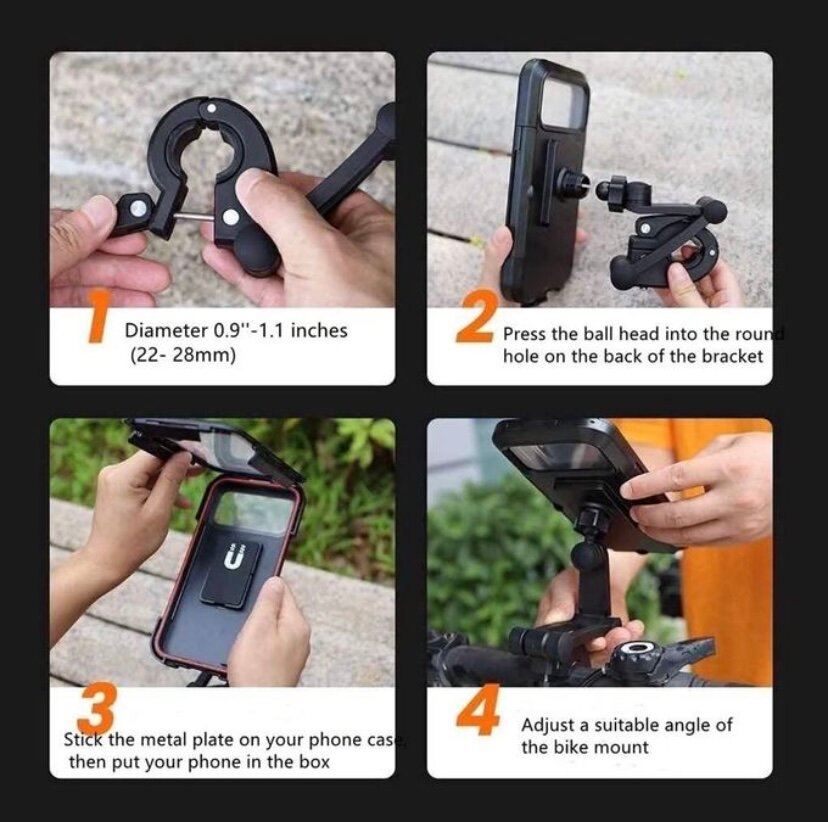 1
Diameter 0.9''-1.1 inches (22- 28mm)

2
Press the ball head into the round hole on the back of the bracket

3
Stick the metal plate on your phone case, then put your phone in the box

4
Adjust a suitable angle of the bike mount