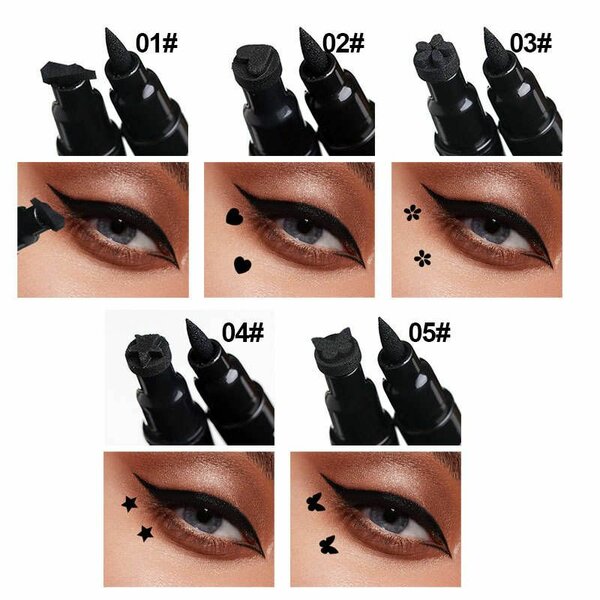 01#

02#

03#

04#

05#