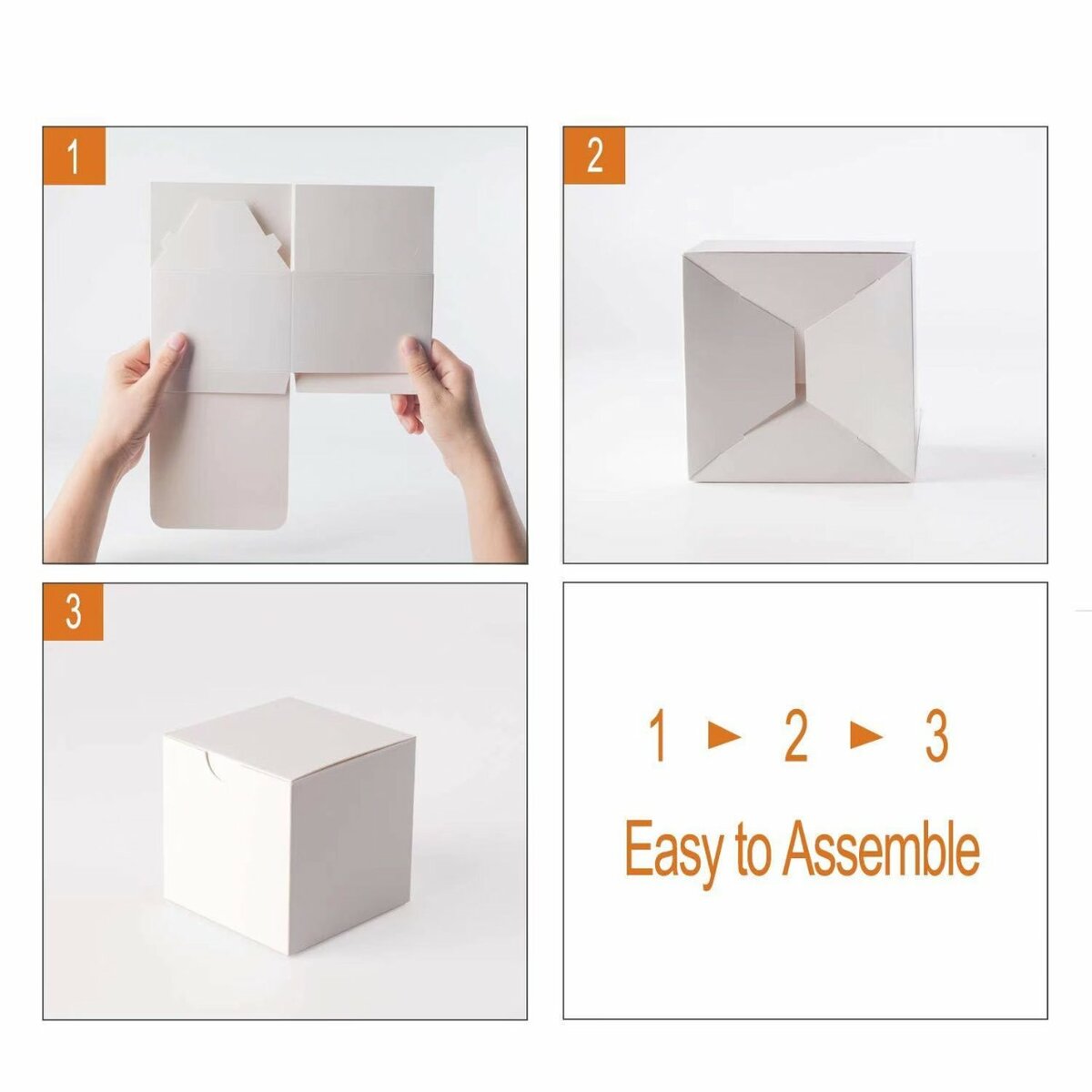 1

2

3

1 ► 2 ► 3

Easy to Assemble